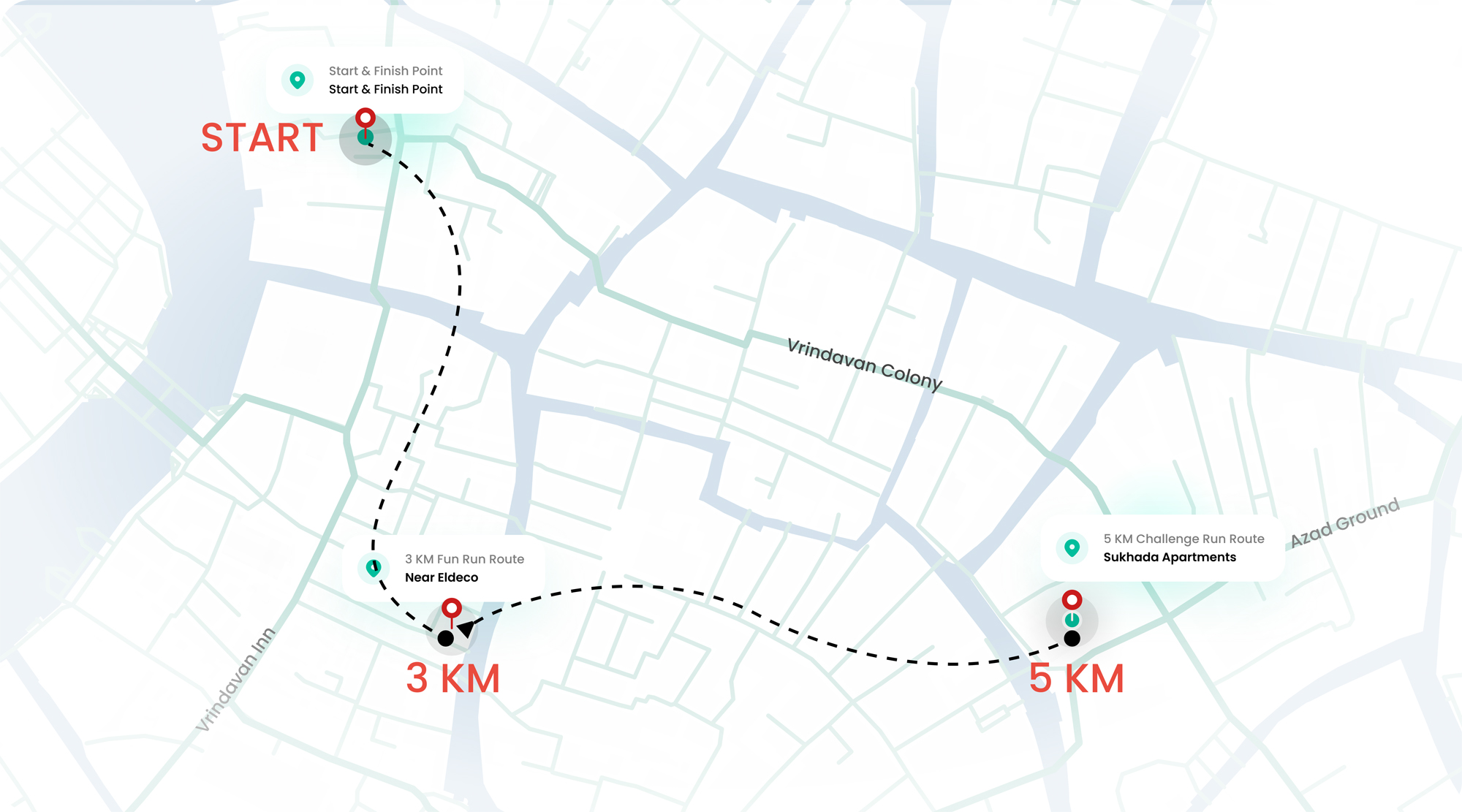 Start & Finish Point
Start & Finish Point

START

Vrindavan Colony

Azad Ground

5 KM Challenge Run Route
Sukhada Apartments

3 KM Fun Run Route
Near Eldeco

Vrindavan Inn

3 KM

5 KM